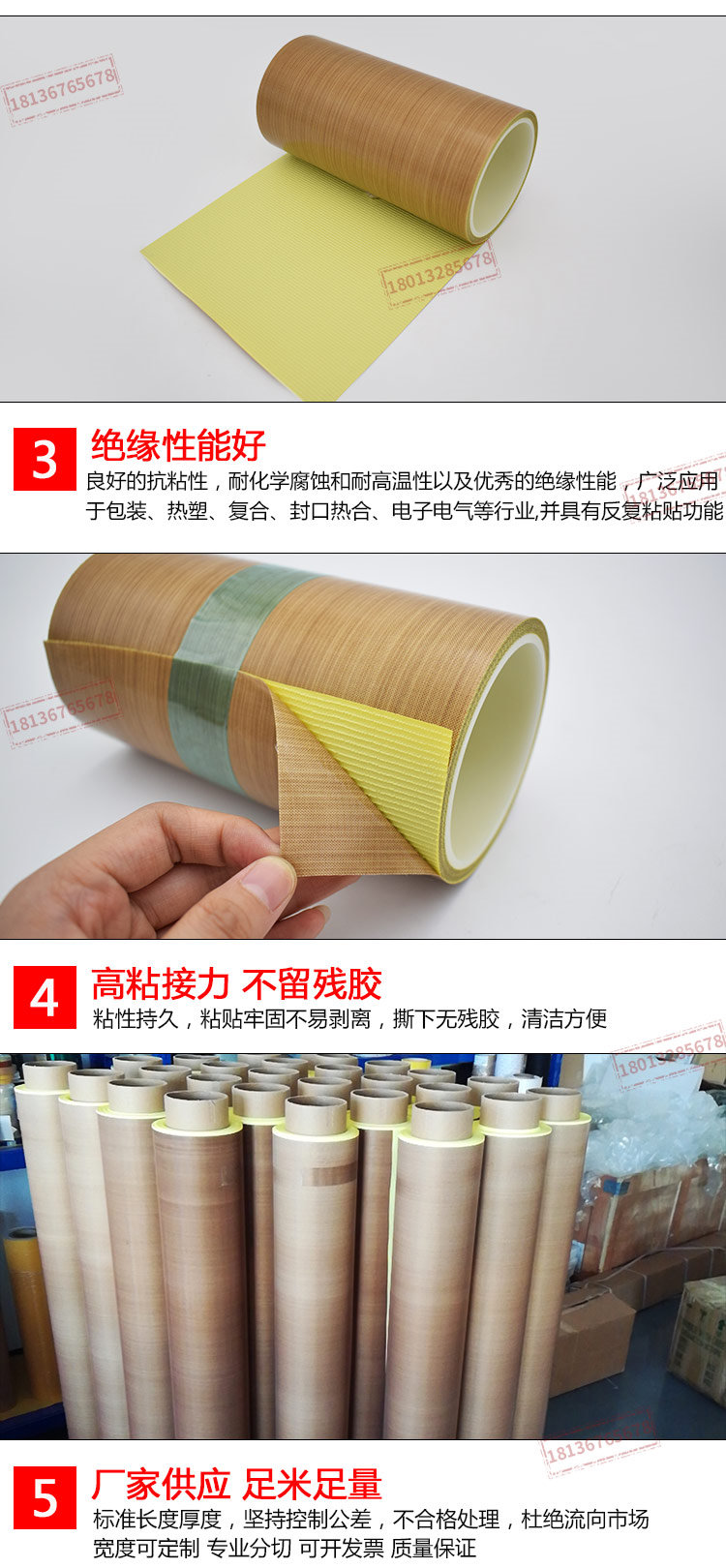 18136765678

18013285678

3 绝缘性能好
良好的抗粘性，耐化学腐蚀和耐高温性以及优秀的绝缘性能，广泛应用于包装、热塑、复合、封口热合、电子电气等行业,并具有反复粘贴功能

18136765678

4 高粘接力 不留残胶
粘性持久，粘贴牢固不易剥离，撕下无残胶，清洁方便

18013285678

18136765678

5 厂家供应 足米足量
标准长度厚度，坚持控制公差，不合格处理，杜绝流向市场
宽度可定制 专业分切 可开发票 质量保证