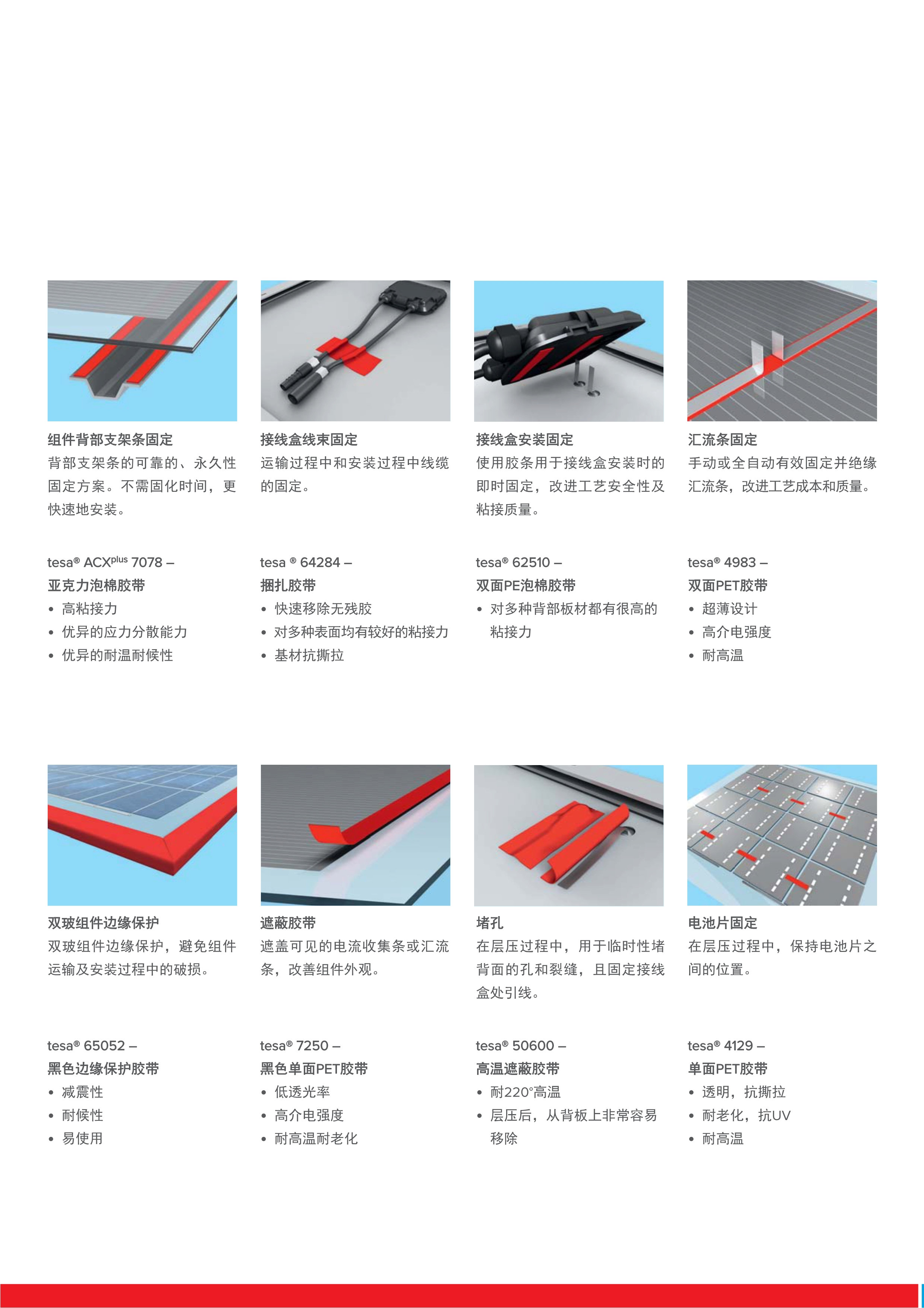 组件背部支架条固定
背部支架条的可靠的、永久性固定方案。不需固化时间，更快速地安装。

tesa® ACX$^{plus}$ 7078 –
亚克力泡棉胶带
• 高粘接力
• 优异的应力分散能力
• 优异的耐温耐候性

接线盒线束固定
运输过程中和安装过程中线缆的固定。

tesa ® 64284 –
捆扎胶带
• 快速移除无残胶
• 对多种表面均有较好的粘接力
• 基材抗撕拉

接线盒安装固定
使用胶条用于接线盒安装时的即时固定，改进工艺安全性及粘接质量。

tesa® 62510 –
双面PE泡棉胶带
• 对多种背部板材都有很高的粘接力

汇流条固定
手动或全自动有效固定并绝缘汇流条，改进工艺成本和质量。

tesa® 4983 –
双面PET胶带
• 超薄设计
• 高介电强度
• 耐高温

双玻组件边缘保护
双玻组件边缘保护，避免组件运输及安装过程中的破损。

tesa® 65052 –
黑色边缘保护胶带
• 减震性
• 耐候性
• 易使用

遮蔽胶带
遮盖可见的电流收集条或汇流条，改善组件外观。

tesa® 7250 –
黑色单面PET胶带
• 低透光率
• 高介电强度
• 耐高温耐老化

堵孔
在层压过程中，用于临时性堵背面的孔和裂缝，且固定接线盒处引线。

tesa® 50600 –
高温遮蔽胶带
• 耐220°高温
• 层压后，从背板上非常容易移除

电池片固定
在层压过程中，保持电池片之间的位置。

tesa® 4129 –
单面PET胶带
• 透明，抗撕拉
• 耐老化，抗UV
• 耐高温