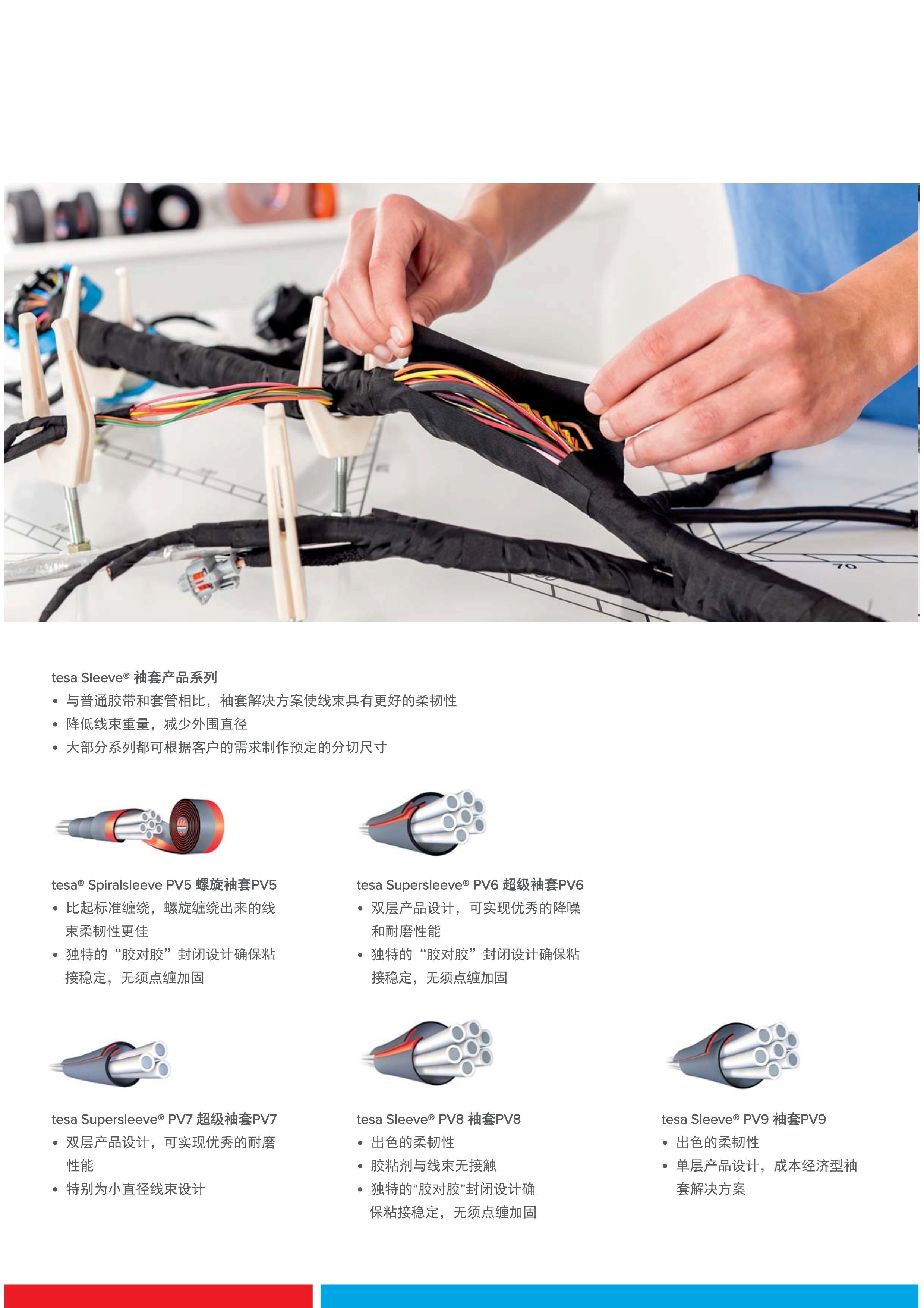 70

tesa Sleeve® 袖套产品系列
• 与普通胶带和套管相比，袖套解决方案使线束具有更好的柔韧性
• 降低线束重量，减少外围直径
• 大部分系列都可根据客户的需求制作预定的分切尺寸

tesa® Spiralsleeve PV5 螺旋袖套PV5
• 比起标准缠绕，螺旋缠绕出来的线束柔韧性更佳
• 独特的“胶对胶”封闭设计确保粘接稳定，无须点缠加固

tesa Supersleeve® PV6 超级袖套PV6
• 双层产品设计，可实现优秀的降噪和耐磨性能
• 独特的“胶对胶”封闭设计确保粘接稳定，无须点缠加固

tesa Supersleeve® PV7 超级袖套PV7
• 双层产品设计，可实现优秀的耐磨性能
• 特别为小直径线束设计

tesa Sleeve® PV8 袖套PV8
• 出色的柔韧性
• 胶粘剂与线束无接触
• 独特的“胶对胶”封闭设计确保粘接稳定，无须点缠加固

tesa Sleeve® PV9 袖套PV9
• 出色的柔韧性
• 单层产品设计，成本经济型袖套解决方案