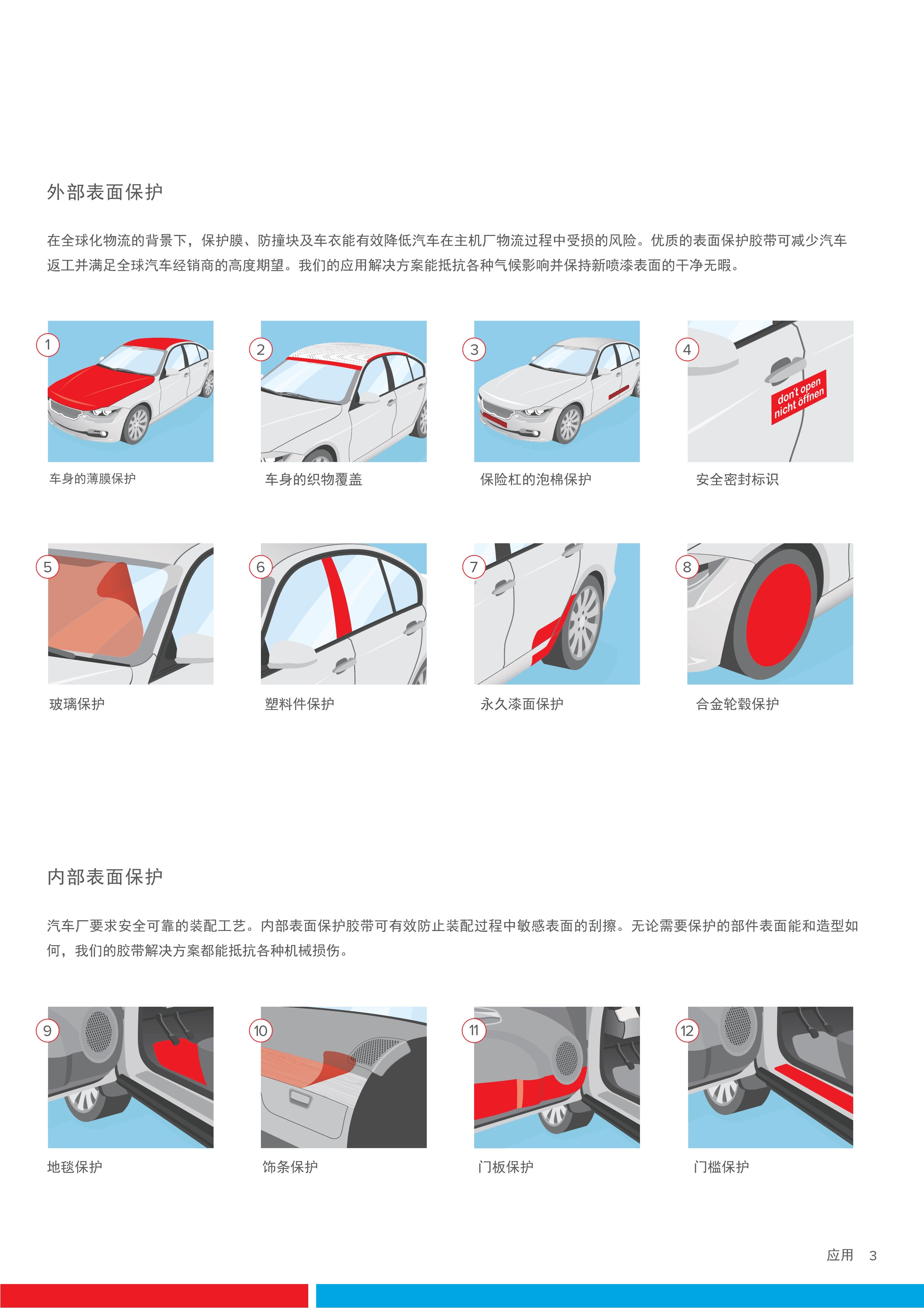 外部表面保护

在全球化物流的背景下，保护膜、防撞块及车衣能有效降低汽车在主机厂物流过程中受损的风险。优质的表面保护胶带可减少汽车返工并满足全球汽车经销商的高度期望。我们的应用解决方案能抵抗各种气候影响并保持新喷漆表面的干净无暇。

1
车身的薄膜保护

2
车身的织物覆盖

3
保险杠的泡棉保护

4
don't open
nicht öffnen
安全密封标识

5
玻璃保护

6
塑料件保护

7
永久漆面保护

8
合金轮毂保护

内部表面保护

汽车厂要求安全可靠的装配工艺。内部表面保护胶带可有效防止装配过程中敏感表面的刮擦。无论需要保护的部件表面能和造型如何，我们的胶带解决方案都能抵抗各种机械损伤。

9
地毯保护

10
饰条保护

11
门板保护

12
门槛保护

应用 3